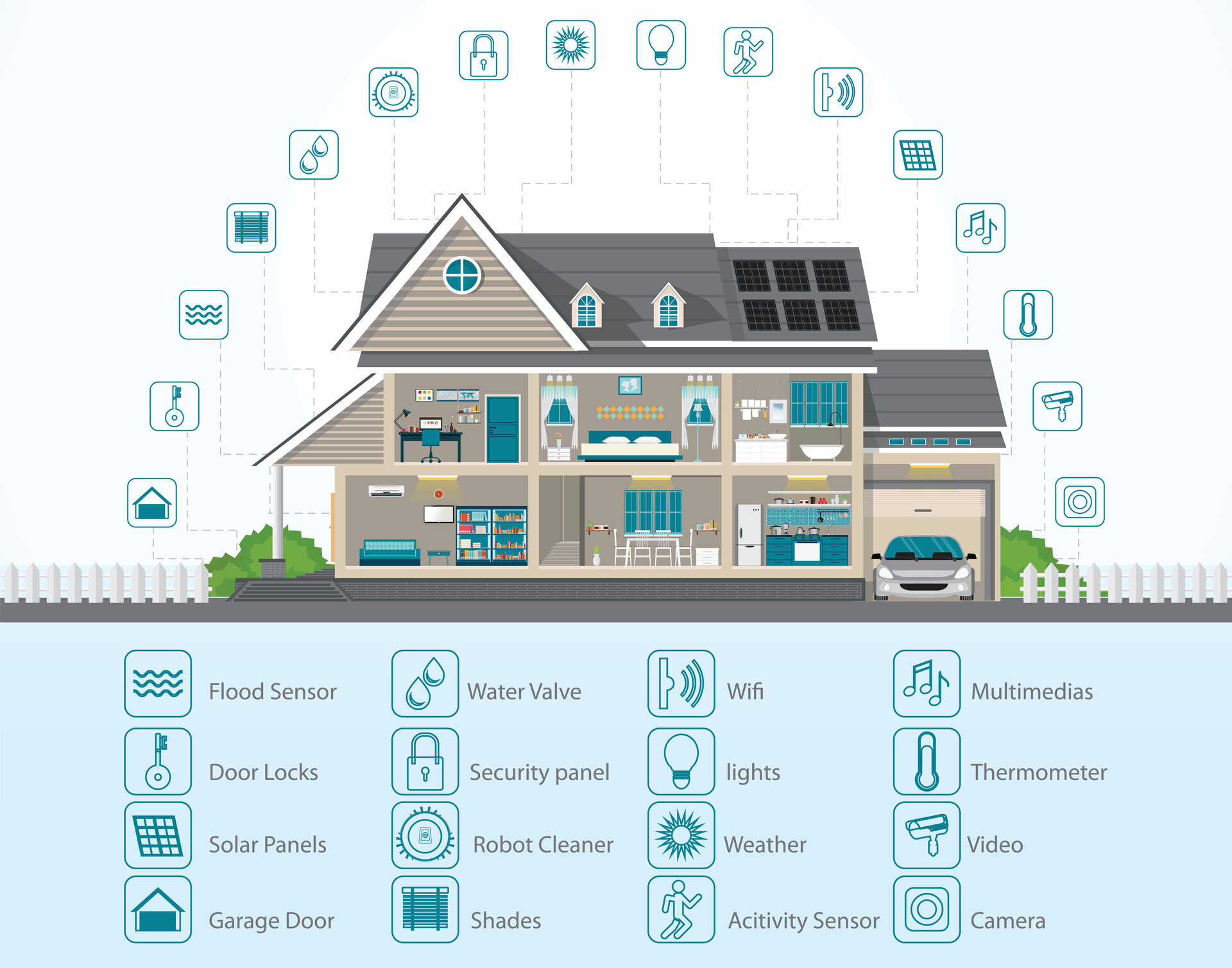 Flood Sensor

Door Locks

Solar Panels

Garage Door

Water Valve

Security panel

Robot Cleaner

Shades

Wifi

lights

Weather

Acitivity Sensor

Multimedias

Thermometer

Video

Camera